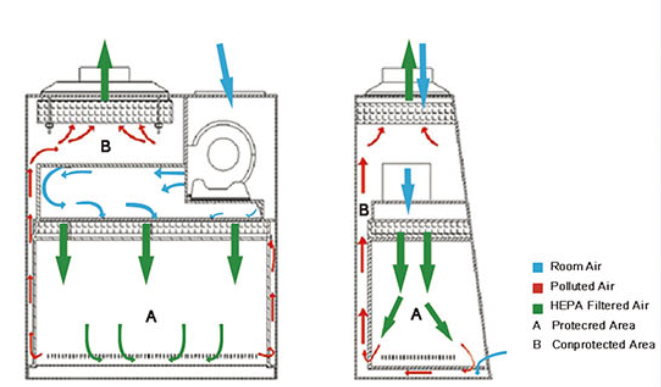 B

A

B

A

Room Air
Polluted Air
HEPA Filtered Air
A Protecred Area
B Conprotected Area