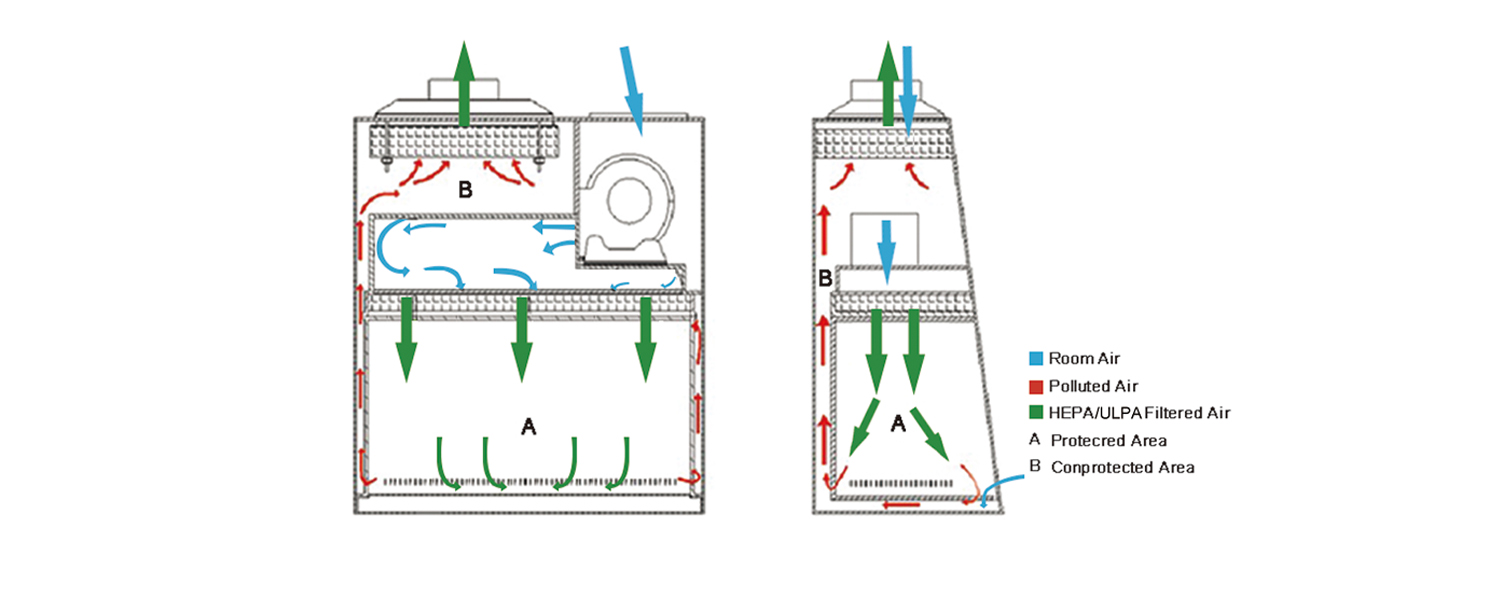 B

A

B

A

Room Air
Polluted Air
HEPA/ULPA Filtered Air
A Protecred Area
B Conprotected Area